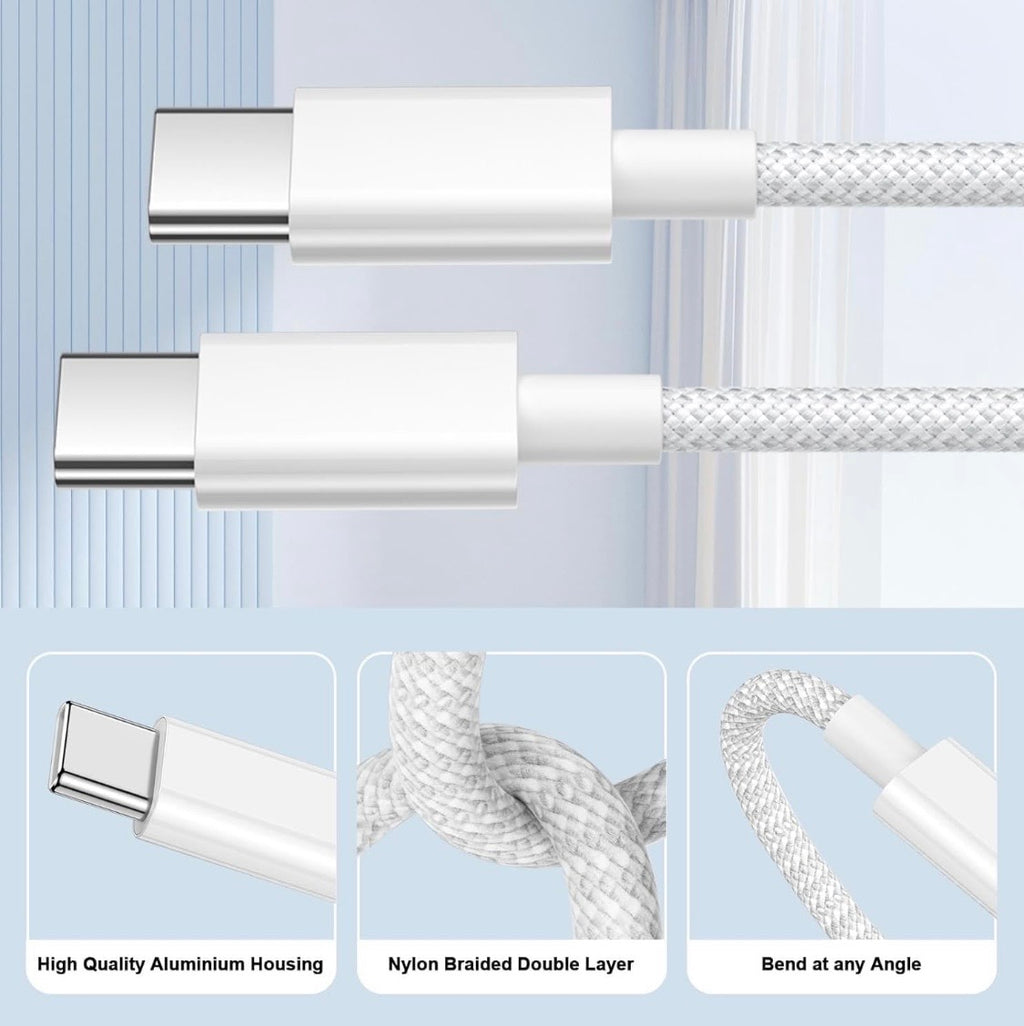 High Quality Aluminium Housing

Nylon Braided Double Layer

Bend at any Angle